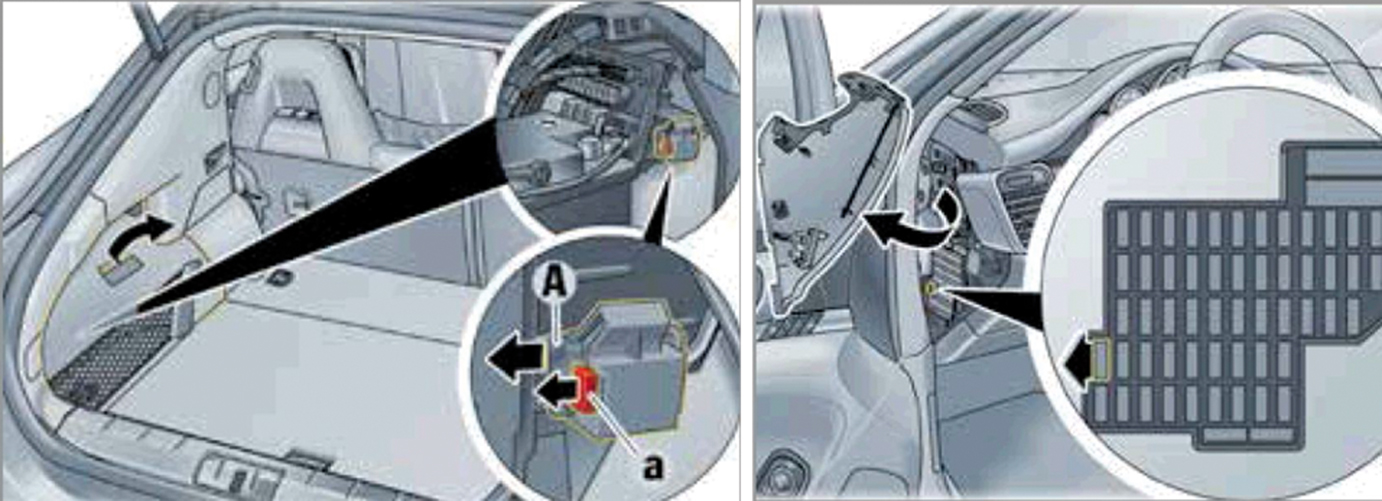 A

a